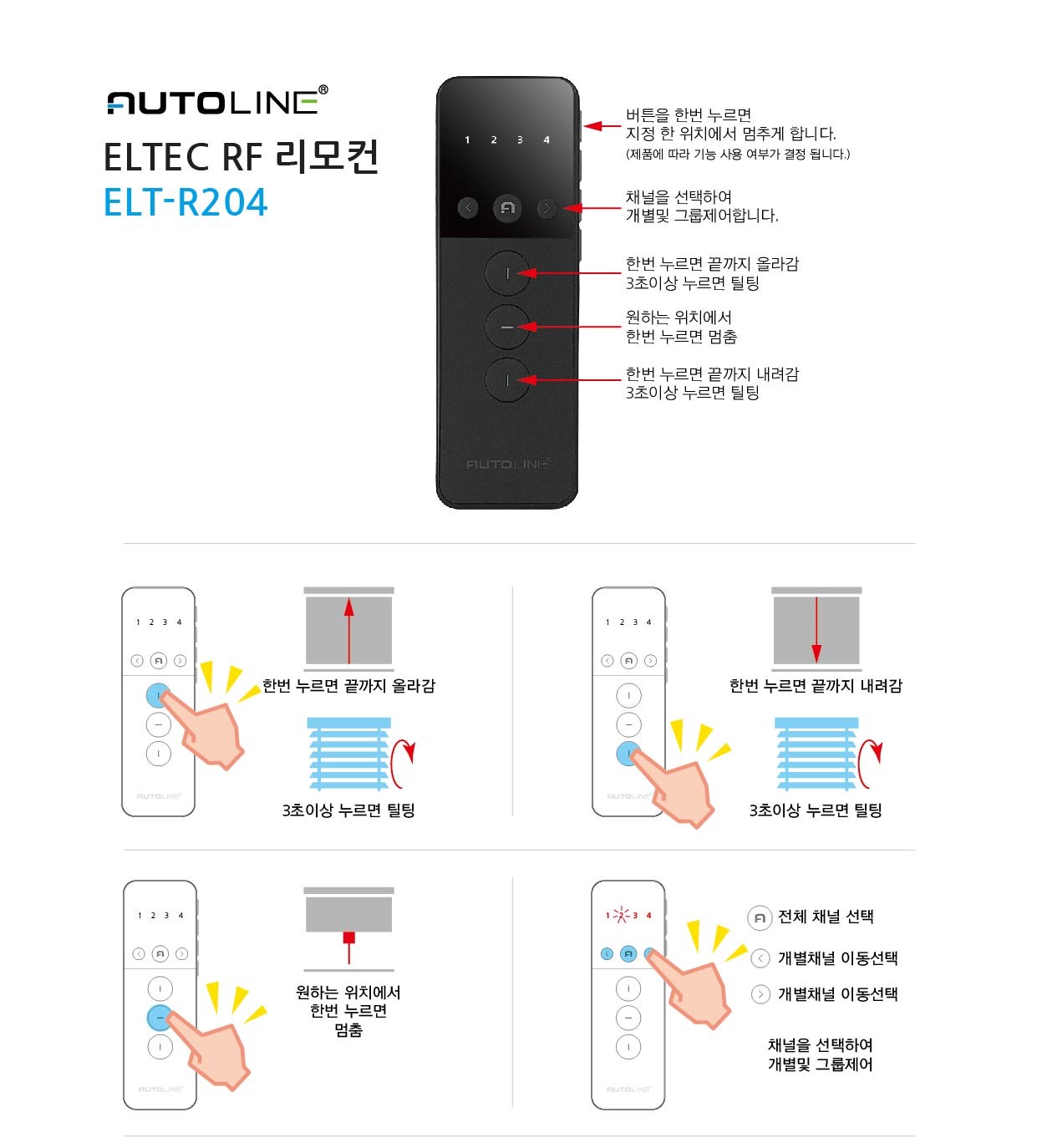 AUTOLINE®
ELTEC RF 리모컨
ELT-R204

1 2 3 4

AUTOLINE

버튼을 한번 누르면
지정 한 위치에서 멈추게 합니다.
(제품에 따라 기능 사용 여부가 결정 됩니다.)

채널을 선택하여
개별및 그룹제어합니다.

한번 누르면 끝까지 올라감
3초이상 누르면 틸팅

원하는 위치에서
한번 누르면 멈춤

한번 누르면 끝까지 내려감
3초이상 누르면 틸팅

1 2 3 4

AUTOLINE

한번 누르면 끝까지 올라감

3초이상 누르면 틸팅

1 2 3 4

AUTOLINE

한번 누르면 끝까지 내려감

3초이상 누르면 틸팅

1 2 3 4

AUTOLINE

원하는 위치에서
한번 누르면
멈춤

1 2 3 4

AUTOLINE

전체 채널 선택

개별채널 이동선택

개별채널 이동선택

채널을 선택하여
개별및 그룹제어